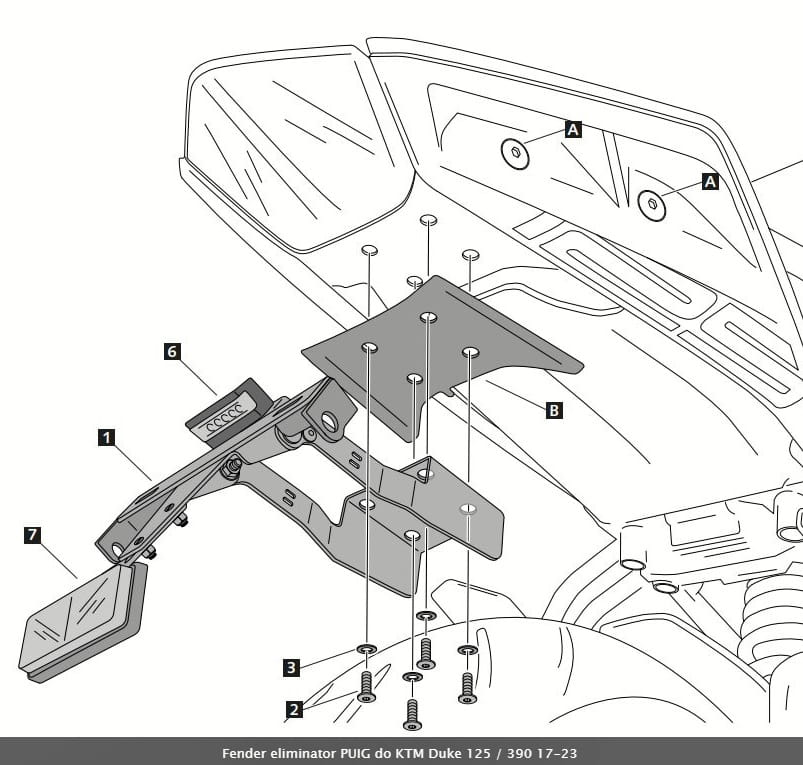 A
A
6
B
1
7
3
2

Fender eliminator PUIG do KTM Duke 125 / 390 17-23