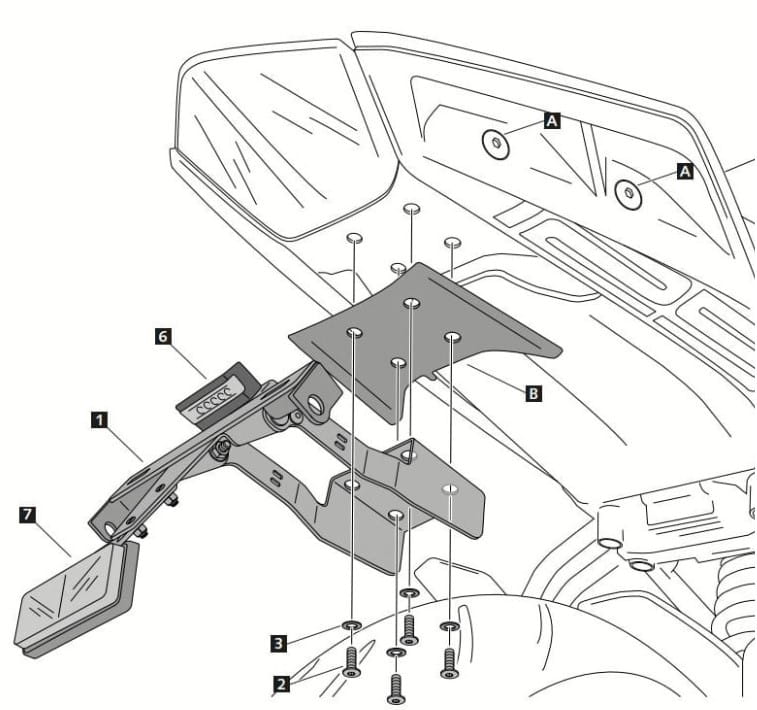 A
A
6
B
1
7
3
2